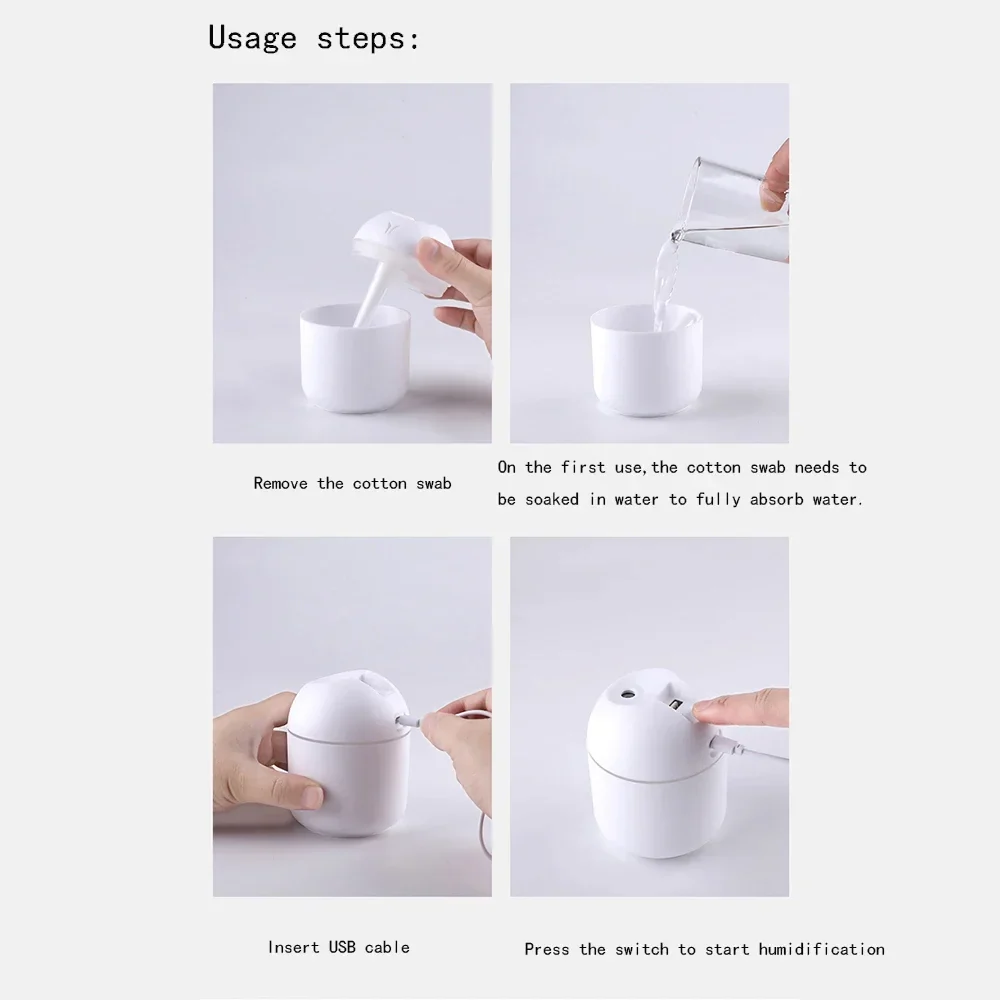 Usage steps:

Remove the cotton swab

On the first use,the cotton swab needs to be soaked in water to fully absorb water.

Insert USB cable

Press the switch to start humidification